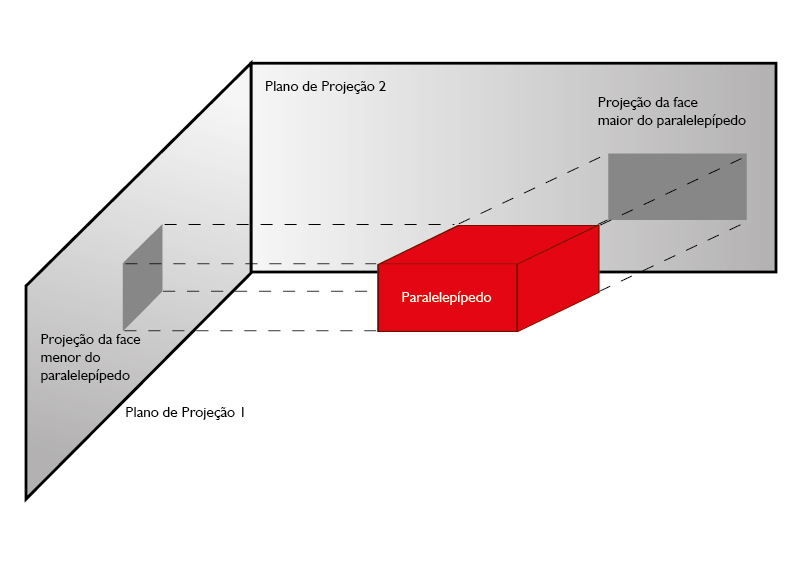 Plano de Projeção 2

Projeção da face maior do paralelepípedo

Paralelepípedo

Projeção da face menor do paralelepípedo

Plano de Projeção 1